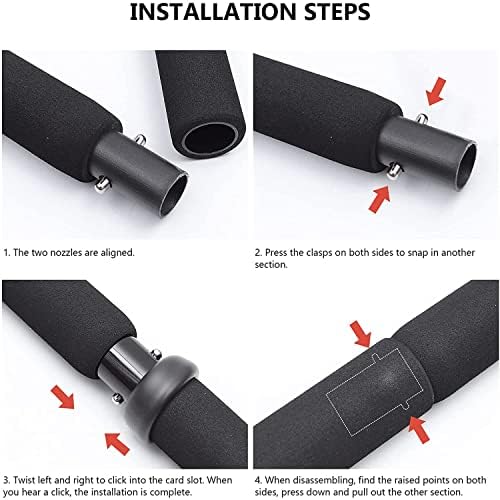 INSTALLATION STEPS

1. The two nozzles are aligned.

2. Press the clasps on both sides to snap in another section.

3. Twist left and right to click into the card slot. When you hear a click, the installation is complete.

4. When disassembling, find the raised points on both sides, press down and pull out the other section.