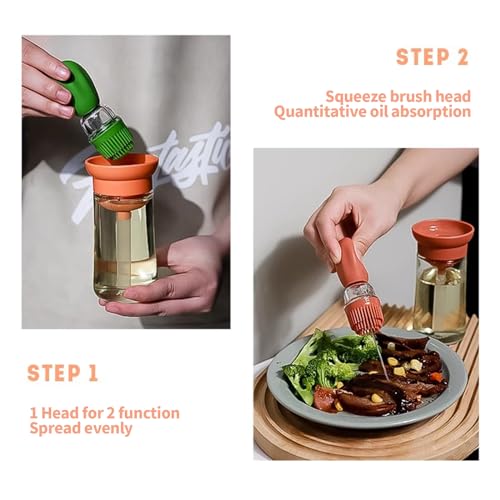 STEP 2

Squeeze brush head
Quantitative oil absorption

STEP 1

1 Head for 2 function
Spread evenly