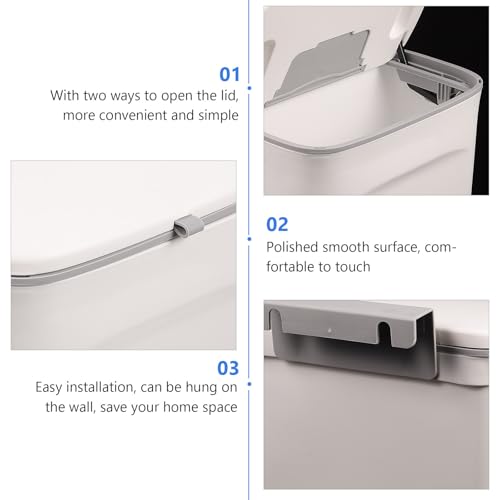 01

With two ways to open the lid, more convenient and simple

02

Polished smooth surface, comfortable to touch

03

Easy installation, can be hung on the wall, save your home space