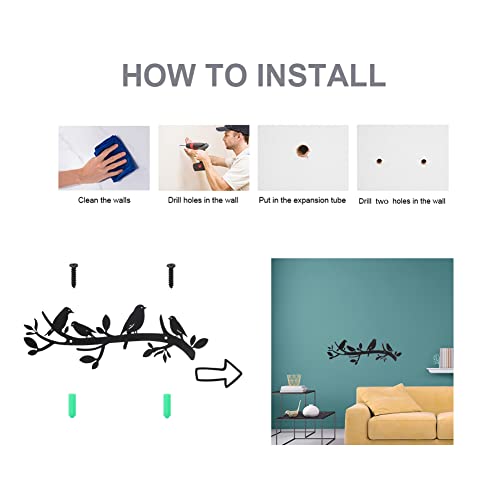 HOW TO INSTALL

Clean the walls

Drill holes in the wall

Put in the expansion tube

Drill two holes in the wall