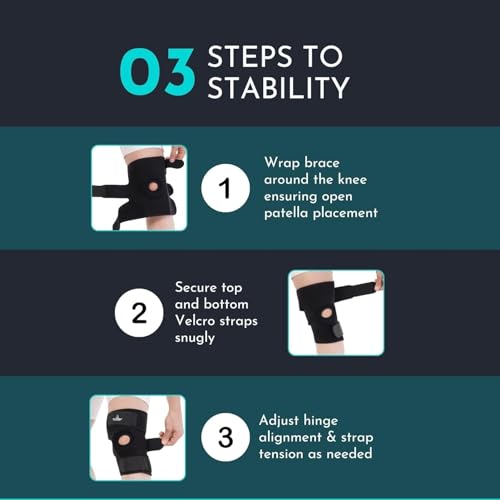 03 STEPS TO STABILITY

1 Wrap brace around the knee ensuring open patella placement

2 Secure top and bottom Velcro straps snugly

3 Adjust hinge alignment & strap tension as needed