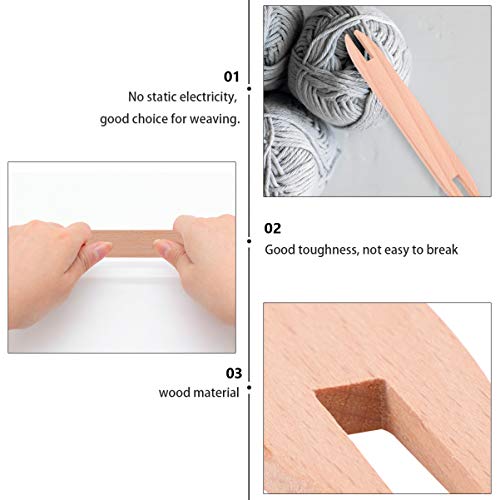 01
No static electricity,
good choice for weaving.

02
Good toughness, not easy to break

03
wood material