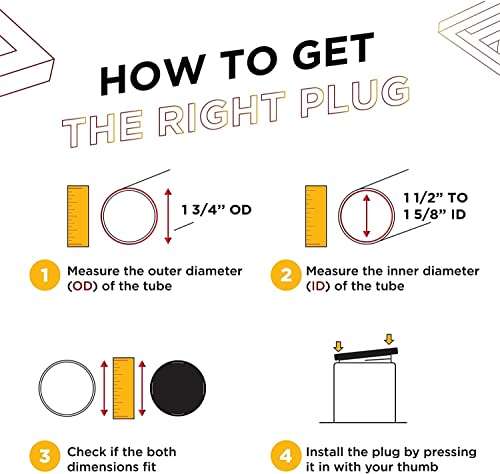 HOW TO GET
THE RIGHT PLUG

1 3/4" OD

1 1/2" TO
1 5/8" ID

1 Measure the outer diameter (OD) of the tube

2 Measure the inner diameter (ID) of the tube

3 Check if the both dimensions fit

4 Install the plug by pressing it in with your thumb