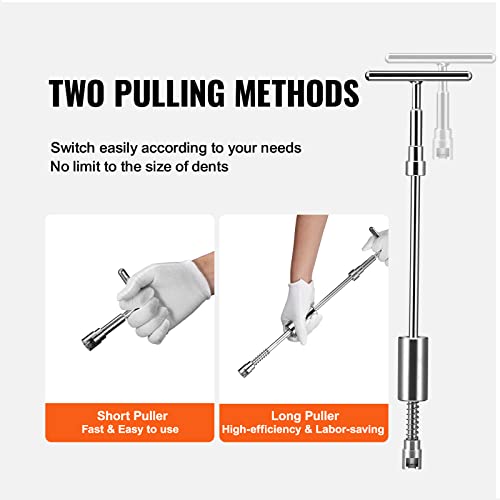 TWO PULLING METHODS

Switch easily according to your needs
No limit to the size of dents

Short Puller
Fast & Easy to use

Long Puller
High-efficiency & Labor-saving