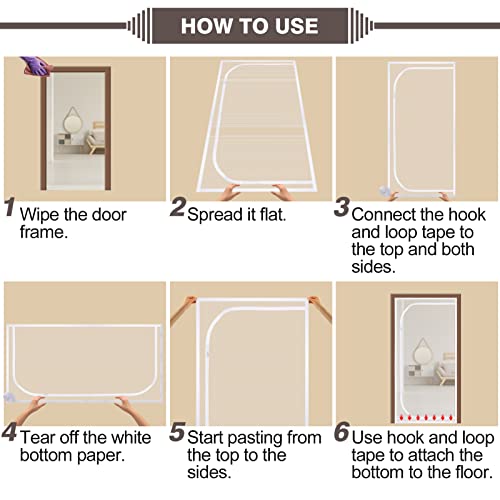 HOW TO USE

1 Wipe the door frame.

2 Spread it flat.

3 Connect the hook and loop tape to the top and both sides.

4 Tear off the white bottom paper.

5 Start pasting from the top to the sides.

6 Use hook and loop tape to attach the bottom to the floor.