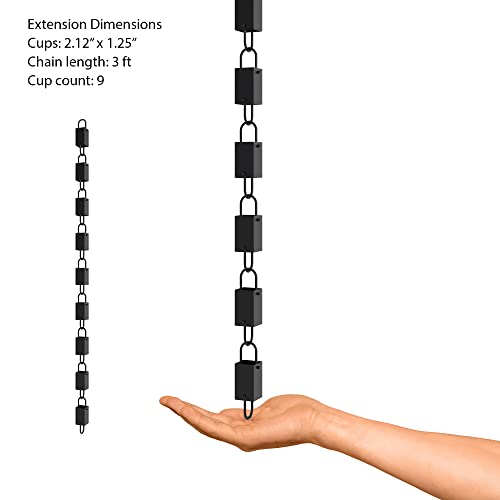 Extension Dimensions
Cups: 2.12″ x 1.25″
Chain length: 3 ft
Cup count: 9