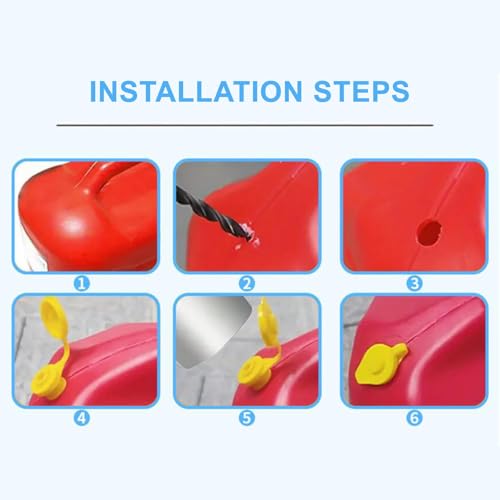 INSTALLATION STEPS

1

2

3

4

5

6