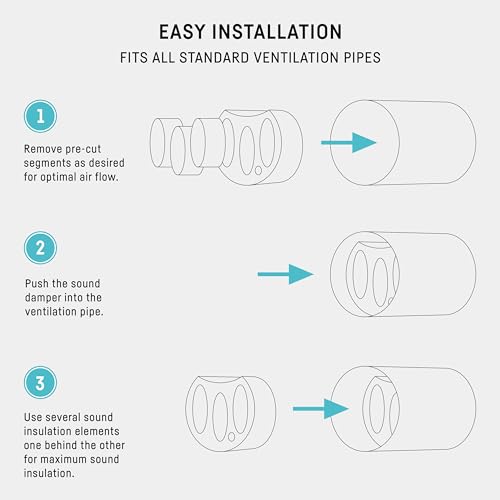 EASY INSTALLATION

FITS ALL STANDARD VENTILATION PIPES

1

Remove pre-cut segments as desired for optimal air flow.

2

Push the sound damper into the ventilation pipe.

3

Use several sound insulation elements one behind the other for maximum sound insulation.