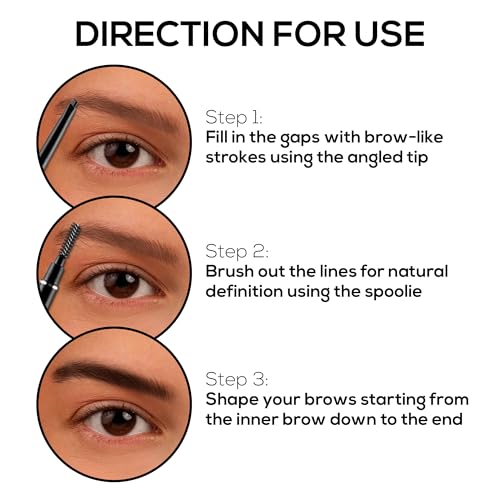 DIRECTION FOR USE

Step 1:
Fill in the gaps with brow-like strokes using the angled tip

Step 2:
Brush out the lines for natural definition using the spoolie

Step 3:
Shape your brows starting from the inner brow down to the end