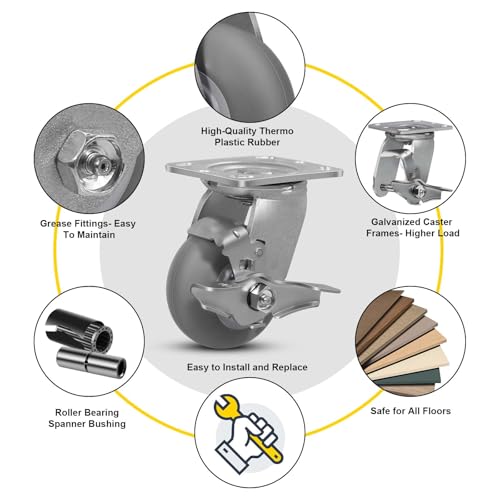 High-Quality Thermo Plastic Rubber

Grease Fittings- Easy To Maintain

Galvanized Caster Frames- Higher Load

Easy to Install and Replace

Roller Bearing Spanner Bushing

Safe for All Floors