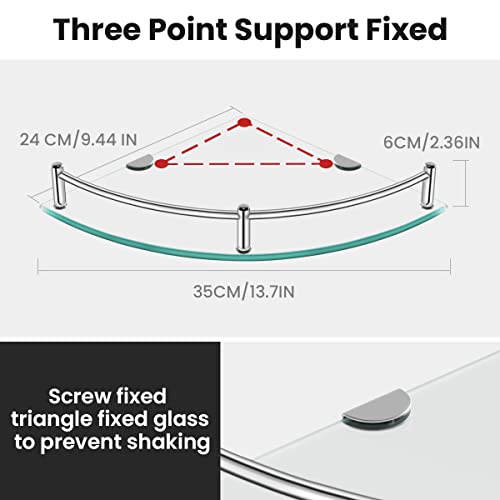 Three Point Support Fixed

24 CM/9.44 IN

6CM/2.36IN

35CM/13.7IN

Screw fixed triangle fixed glass to prevent shaking