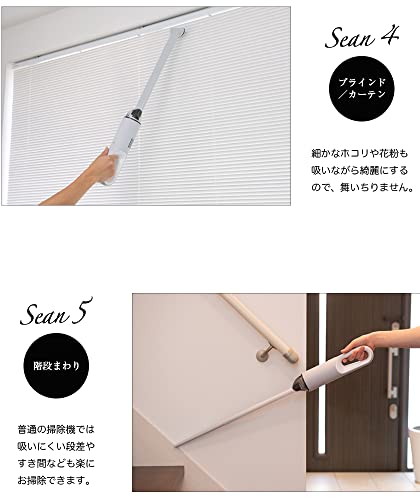 Sean 4

ブラインド／カーテン

細かなホコリや花粉も吸いながら綺麗にするので、舞いちりません。

Sean 5

階段まわり

普通の掃除機では吸いにくい段差やすき間なども楽にお掃除できます。