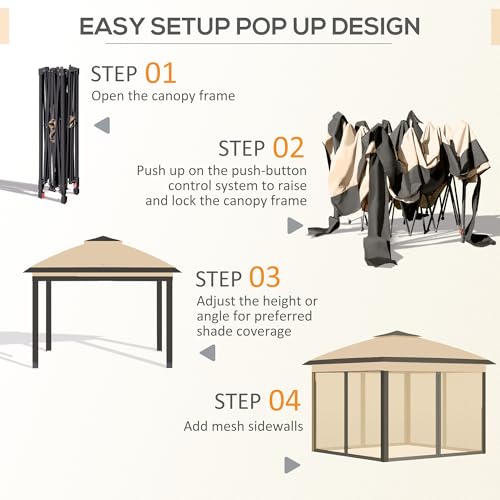 EASY SETUP POP UP DESIGN

STEP 01
Open the canopy frame

STEP 02
Push up on the push-button control system to raise and lock the canopy frame

STEP 03
Adjust the height or angle for preferred shade coverage

STEP 04
Add mesh sidewalls