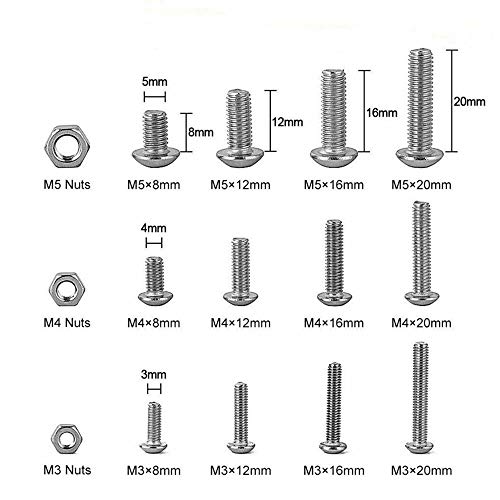 5mm

8mm

12mm

16mm

20mm

M5 Nuts

M5×8mm

M5×12mm

M5×16mm

M5×20mm

4mm

M4 Nuts

M4×8mm

M4×12mm

M4×16mm

M4×20mm

3mm

M3 Nuts

M3×8mm

M3×12mm

M3×16mm

M3×20mm