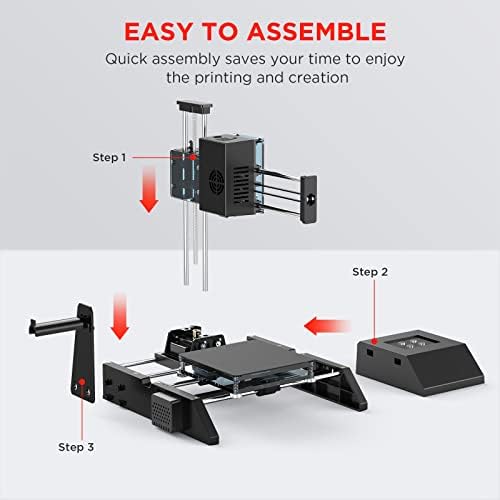 EASY TO ASSEMBLE

Quick assembly saves your time to enjoy the printing and creation

Step 1

Step 2

Step 3