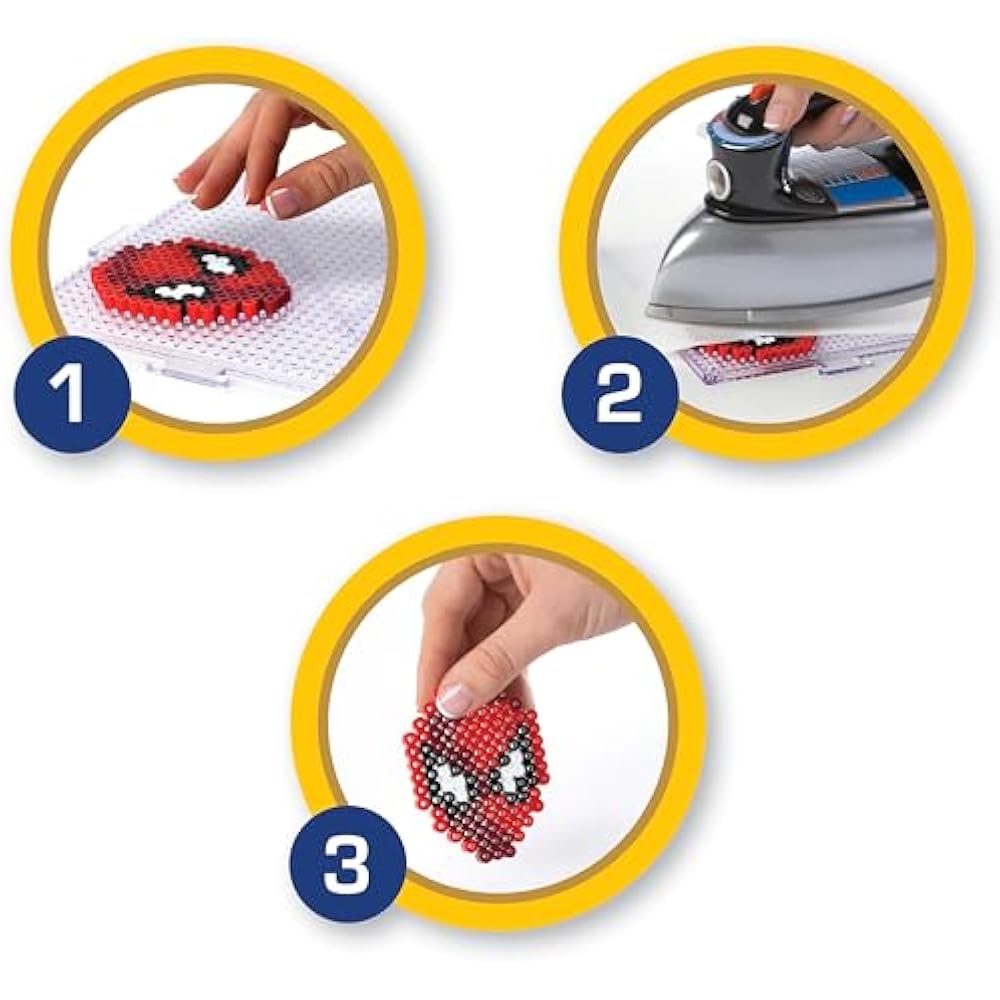 1

2

3