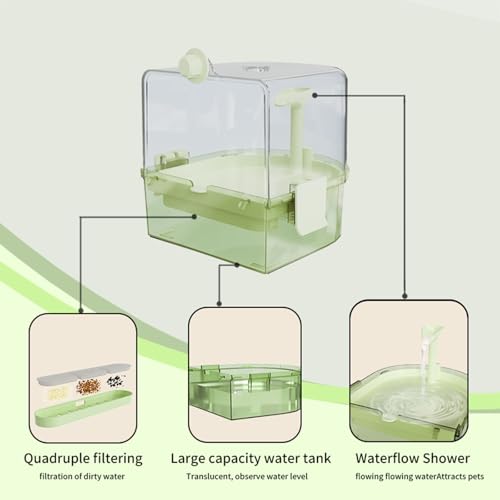 Quadruple filtering
filtration of dirty water

Large capacity water tank
Translucent, observe water level

Waterflow Shower
flowing flowing waterAttracts pets