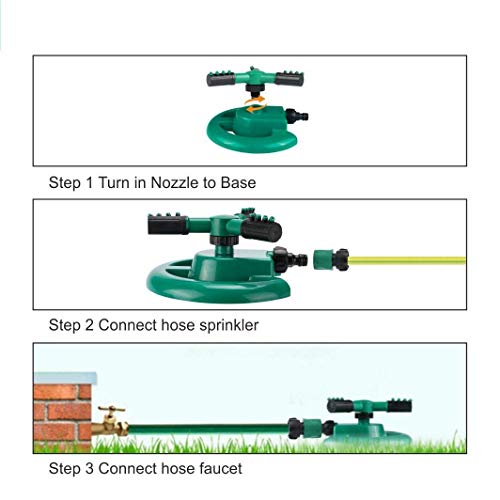 Step 1 Turn in Nozzle to Base

Step 2 Connect hose sprinkler

Step 3 Connect hose faucet