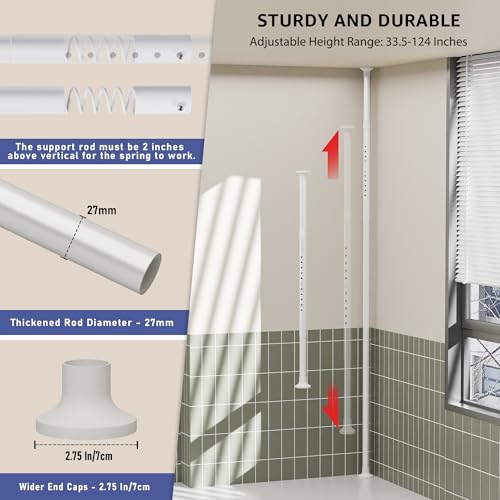 STURDY AND DURABLE
Adjustable Height Range: 33.5-124 Inches

The support rod must be 2 inches above vertical for the spring to work.

27mm

Thickened Rod Diameter - 27mm

2.75 In/7cm

Wider End Caps - 2.75 In/7cm