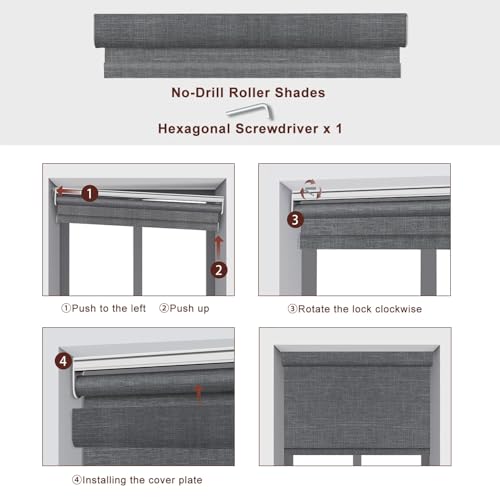 No-Drill Roller Shades

Hexagonal Screwdriver x 1

1

2

①Push to the left ②Push up

3

③Rotate the lock clockwise

4

④Installing the cover plate