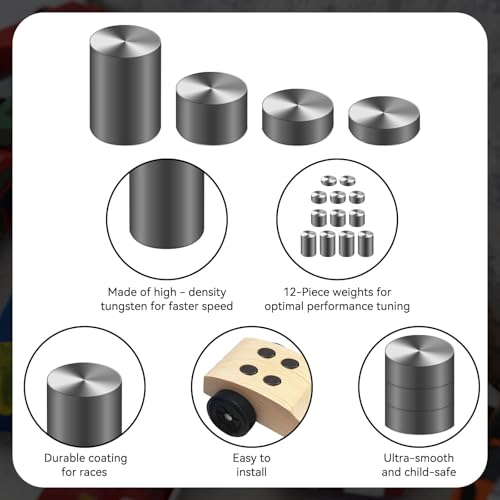 Made of high - density tungsten for faster speed

12-Piece weights for optimal performance tuning

Durable coating for races

Easy to install

Ultra-smooth and child-safe