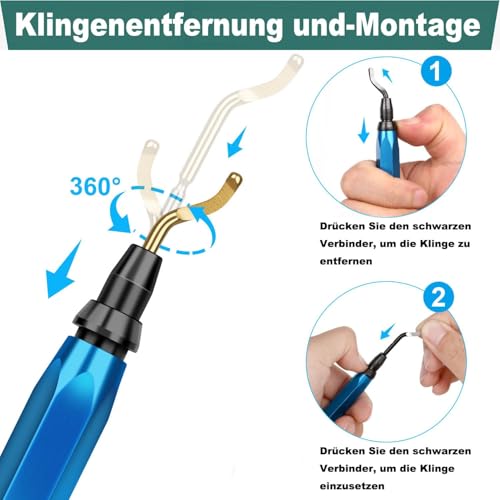 Klingenentfernung und-Montage

360°

1

Drücken Sie den schwarzen Verbinder, um die Klinge zu entfernen

2

Drücken Sie den schwarzen Verbinder, um die Klinge einzusetzen