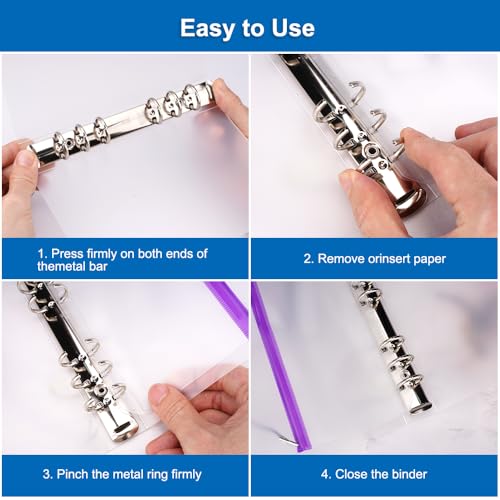 Easy to Use

1. Press firmly on both ends of themetal bar

2. Remove orinsert paper

3. Pinch the metal ring firmly

4. Close the binder