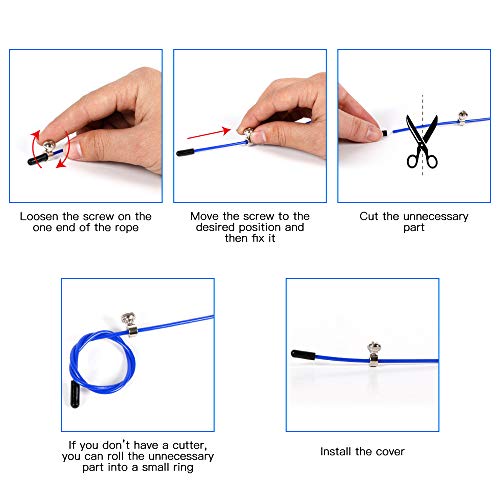 Loosen the screw on the one end of the rope

Move the screw to the desired position and then fix it

Cut the unnecessary part

If you don't have a cutter, you can roll the unnecessary part into a small ring

Install the cover