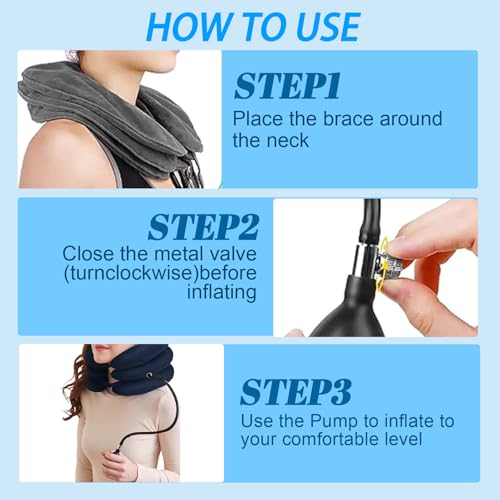 HOW TO USE

STEP1
Place the brace around the neck

STEP2
Close the metal valve (turnclockwise)before inflating

STEP3
Use the Pump to inflate to your comfortable level