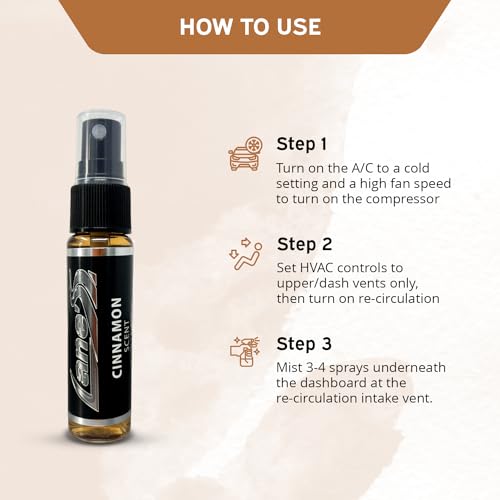 HOW TO USE

Lane's
CINNAMON
SCENT

Step 1
Turn on the A/C to a cold setting and a high fan speed to turn on the compressor

Step 2
Set HVAC controls to upper/dash vents only, then turn on re-circulation

Step 3
Mist 3-4 sprays underneath the dashboard at the re-circulation intake vent.