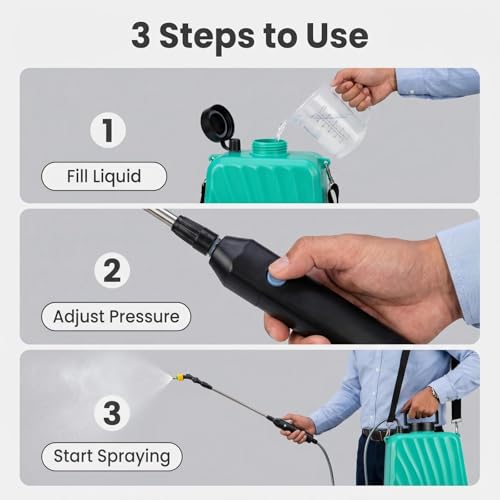 3 Steps to Use

1

Fill Liquid

2

Adjust Pressure

3

Start Spraying