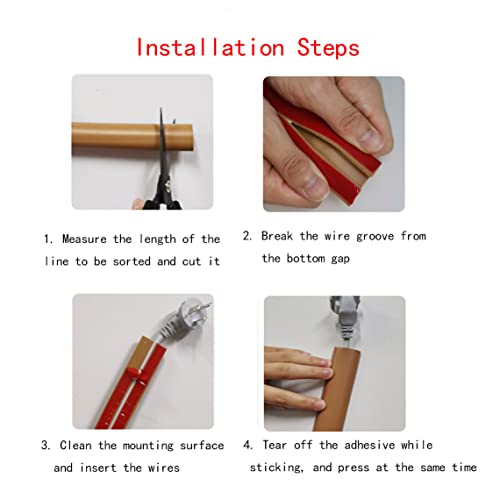 Installation Steps

1. Measure the length of the line to be sorted and cut it

2. Break the wire groove from the bottom gap

3. Clean the mounting surface and insert the wires

4. Tear off the adhesive while sticking, and press at the same time