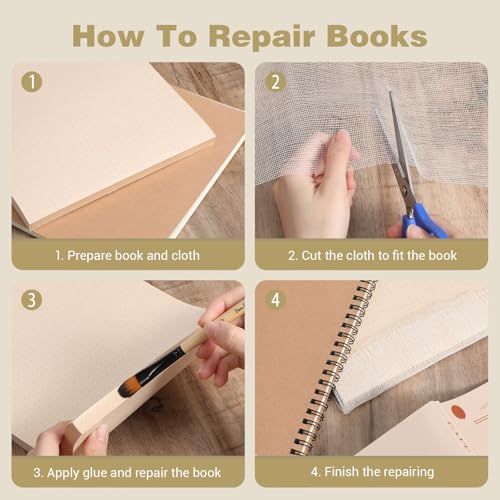 How To Repair Books

1

1. Prepare book and cloth

2

2. Cut the cloth to fit the book

3

3. Apply glue and repair the book

4

4. Finish the repairing