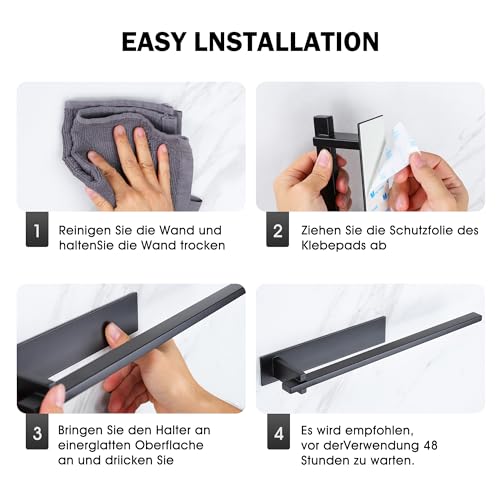 EASY LNSTALLATION

1 Reinigen Sie die Wand und haltenSie die Wand trocken

2 Ziehen Sie die Schutzfolie des Klebepads ab

3 Bringen Sie den Halter an einerglatten Oberflache an und driicken Sie

4 Es wird empfohlen, vor derVerwendung 48 Stunden zu warten.