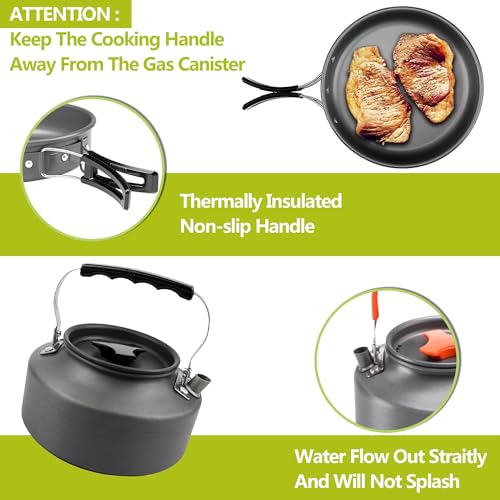 ATTENTION :
Keep The Cooking Handle Away From The Gas Canister

Thermally Insulated Non-slip Handle

Water Flow Out Straitly And Will Not Splash