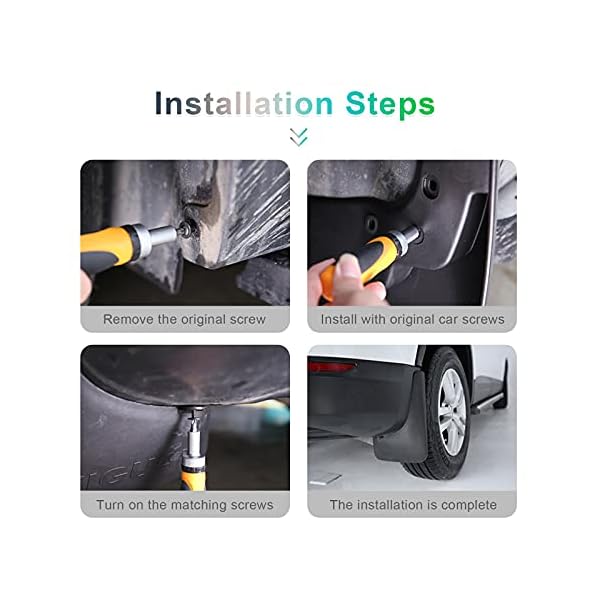 Installation Steps

Remove the original screw

Install with original car screws

Turn on the matching screws

The installation is complete