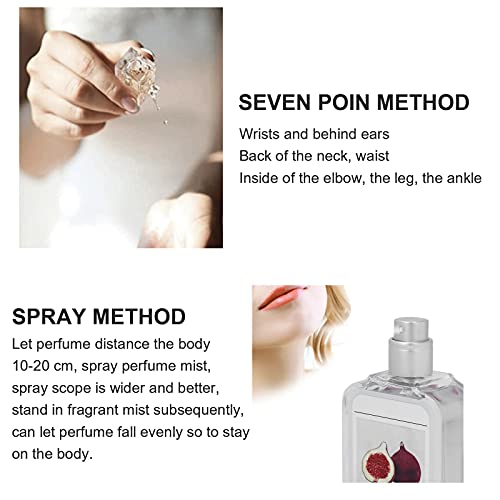 SEVEN POIN METHOD

Wrists and behind ears
Back of the neck, waist
Inside of the elbow, the leg, the ankle

SPRAY METHOD

Let perfume distance the body 10-20 cm, spray perfume mist, spray scope is wider and better, stand in fragrant mist subsequently, can let perfume fall evenly so to stay on the body.