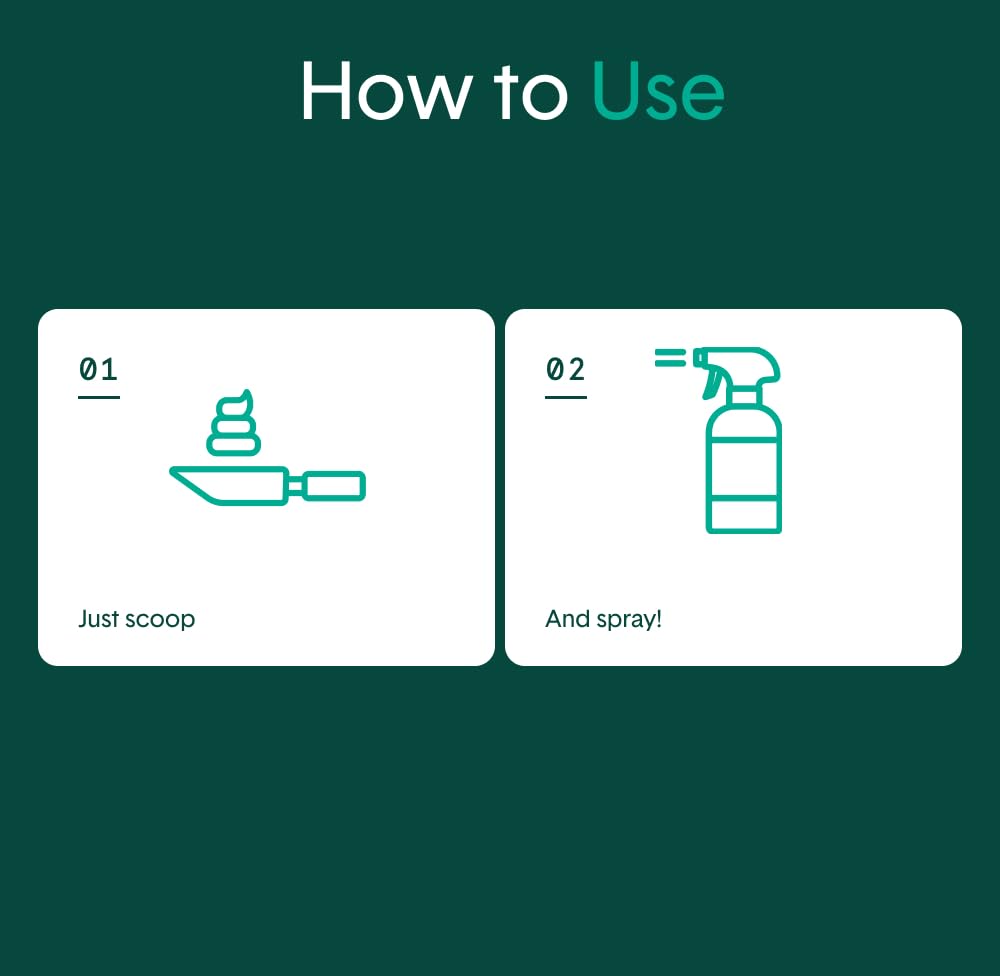 How to Use

01

Just scoop

02

And spray!