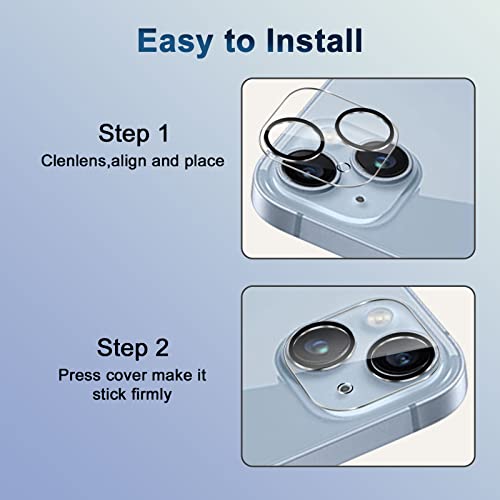 Easy to Install

Step 1
Clenlens,align and place

Step 2
Press cover make it stick firmly