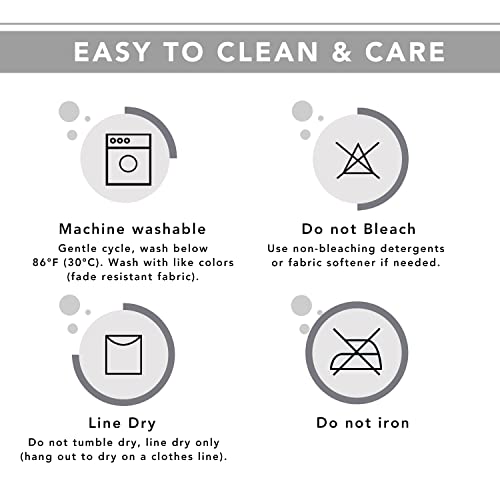 EASY TO CLEAN & CARE

Machine washable
Gentle cycle, wash below 86°F (30°C). Wash with like colors (fade resistant fabric).

Do not Bleach
Use non-bleaching detergents or fabric softener if needed.

Line Dry
Do not tumble dry, line dry only (hang out to dry on a clothes line).

Do not iron