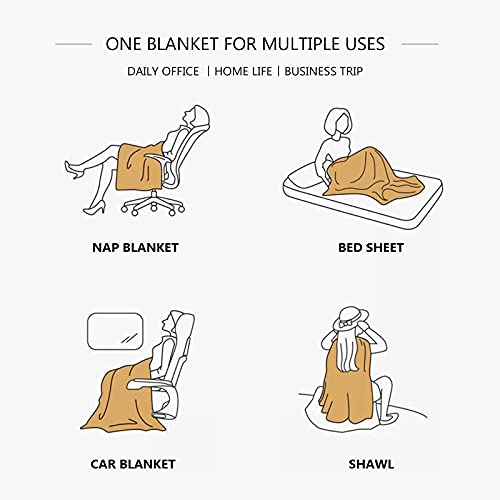 ONE BLANKET FOR MULTIPLE USES

DAILY OFFICE | HOME LIFE | BUSINESS TRIP

NAP BLANKET

BED SHEET

CAR BLANKET

SHAWL