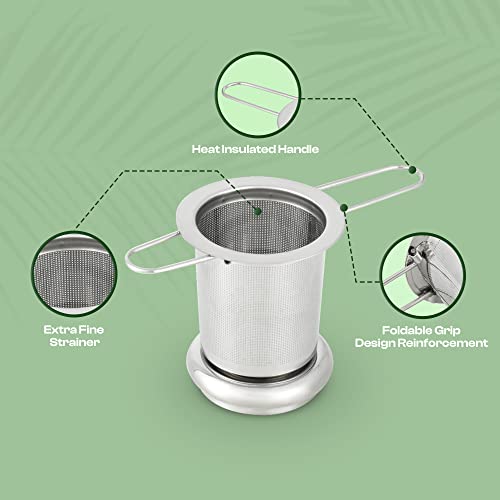 Heat Insulated Handle

Extra Fine Strainer

Foldable Grip Design Reinforcement