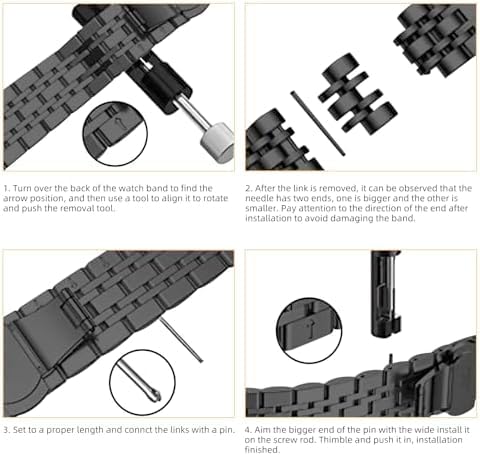 1. Turn over the back of the watch band to find the arrow position, and then use a tool to align it to rotate and push the removal tool.

2. After the link is removed, it can be observed that the needle has two ends, one is bigger and the other is smaller. Pay attention to the direction of the end after installation to avoid damaging the band.

3. Set to a proper length and connct the links with a pin.

4. Aim the bigger end of the pin with the wide install it on the screw rod. Thimble and push it in, installation finished.