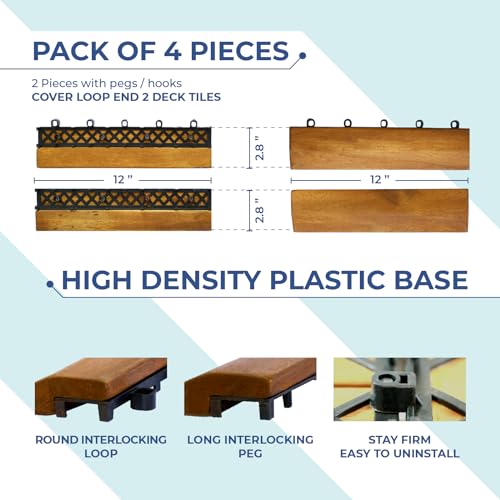 PACK OF 4 PIECES

2 Pieces with pegs / hooks
COVER LOOP END 2 DECK TILES

2.8 "

12 "

12 "

2.8 "

HIGH DENSITY PLASTIC BASE

ROUND INTERLOCKING LOOP

LONG INTERLOCKING PEG

STAY FIRM
EASY TO UNINSTALL