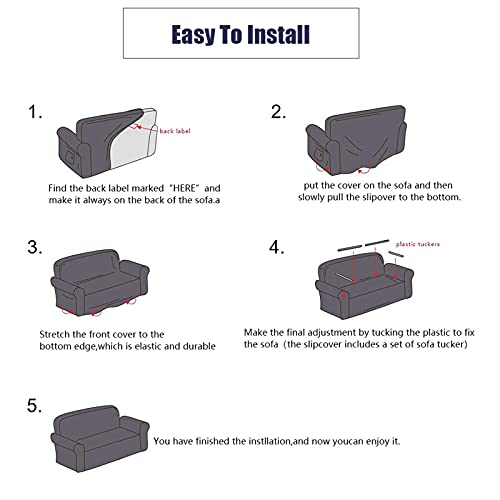 Easy To Install

1.

back label

Find the back label marked "HERE" and make it always on the back of the sofa.a

2.

put the cover on the sofa and then slowly pull the slipover to the bottom.

3.

Stretch the front cover to the bottom edge,which is elastic and durable

4.

plastic tuckers

Make the final adjustment by tucking the plastic to fix the sofa (the slipcover includes a set of sofa tucker)

5.

You have finished the instllation,and now youcan enjoy it.