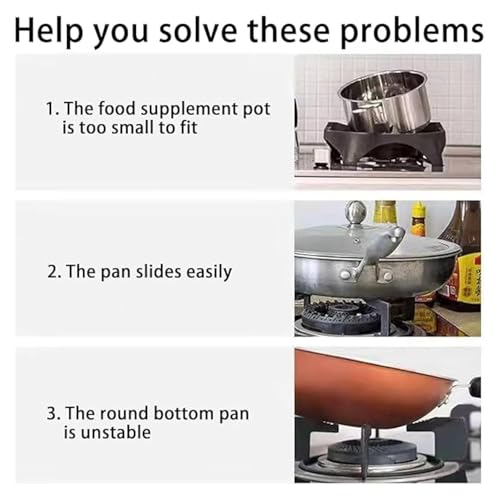 Help you solve these problems

1. The food supplement pot is too small to fit

2. The pan slides easily

3. The round bottom pan is unstable