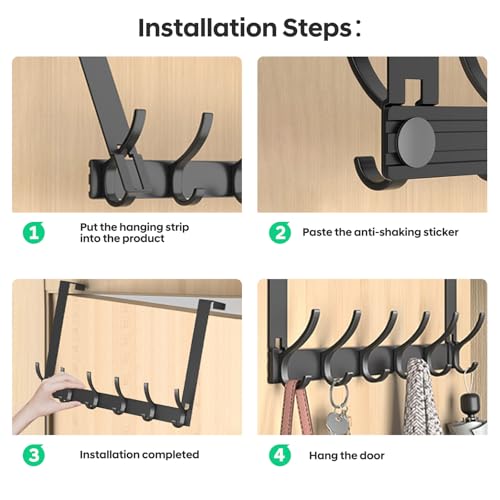 Installation Steps：

1 Put the hanging strip into the product

2 Paste the anti-shaking sticker

3 Installation completed

4 Hang the door