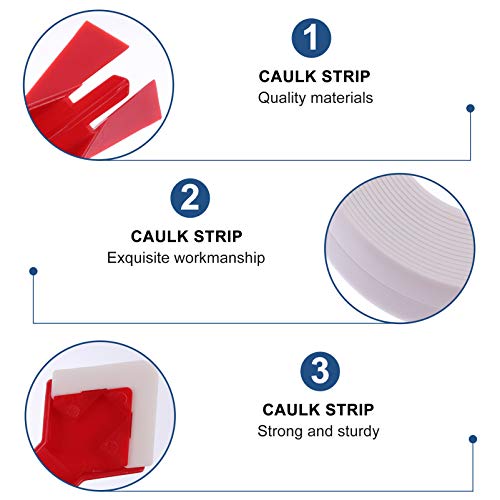 1
CAULK STRIP
Quality materials

2
CAULK STRIP
Exquisite workmanship

3
CAULK STRIP
Strong and sturdy