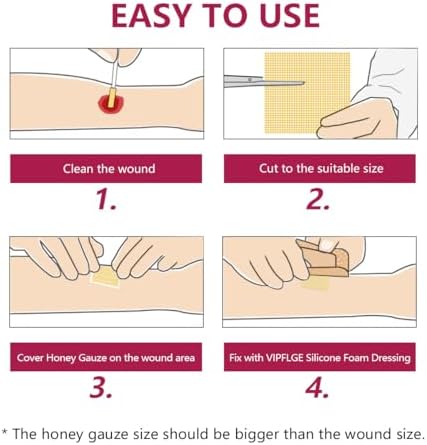 EASY TO USE

Clean the wound

1.

Cut to the suitable size

2.

Cover Honey Gauze on the wound area

3.

Fix with VIPFLGE Silicone Foam Dressing

4.

* The honey gauze size should be bigger than the wound size.