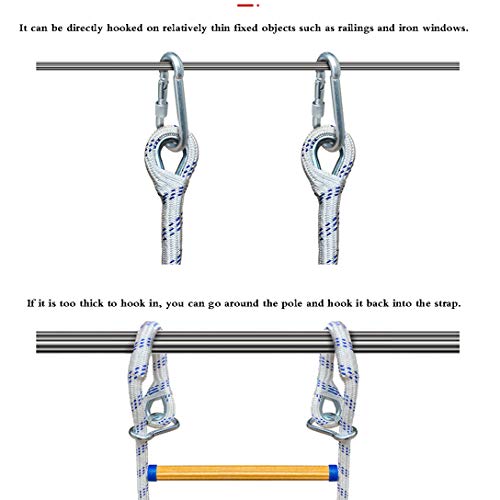 It can be directly hooked on relatively thin fixed objects such as railings and iron windows.

If it is too thick to hook in, you can go around the pole and hook it back into the strap.